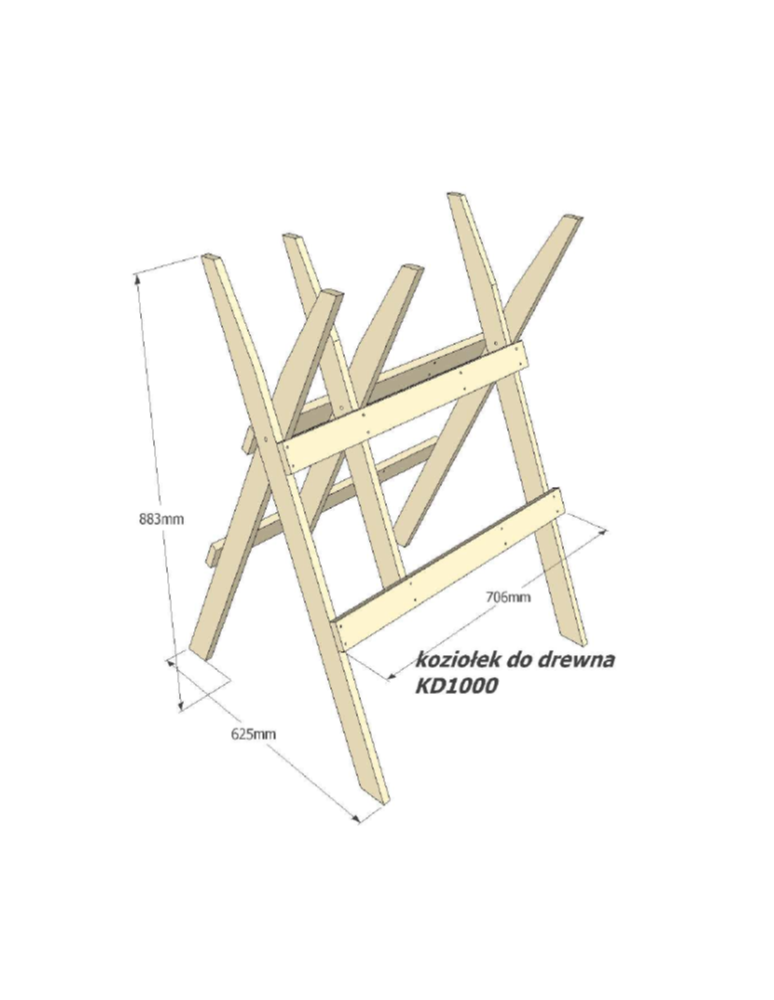 883mm

706mm

koziołek do drewna
KD1000

625mm