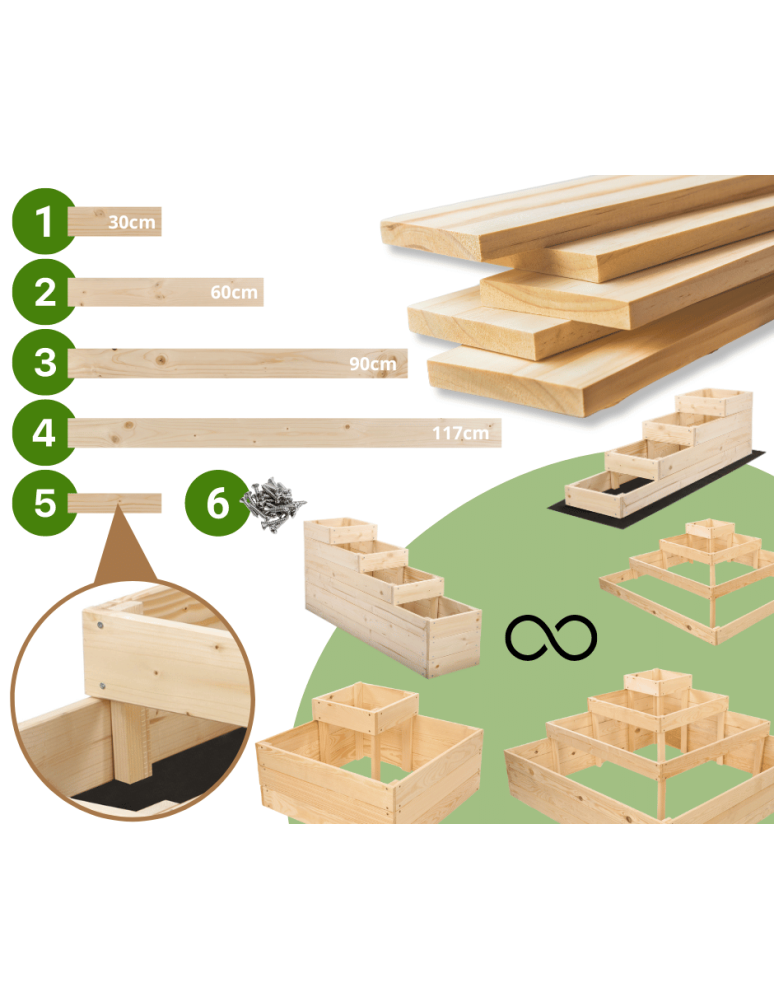 1
30cm
2
60cm
3
90cm
4
117cm
5
6