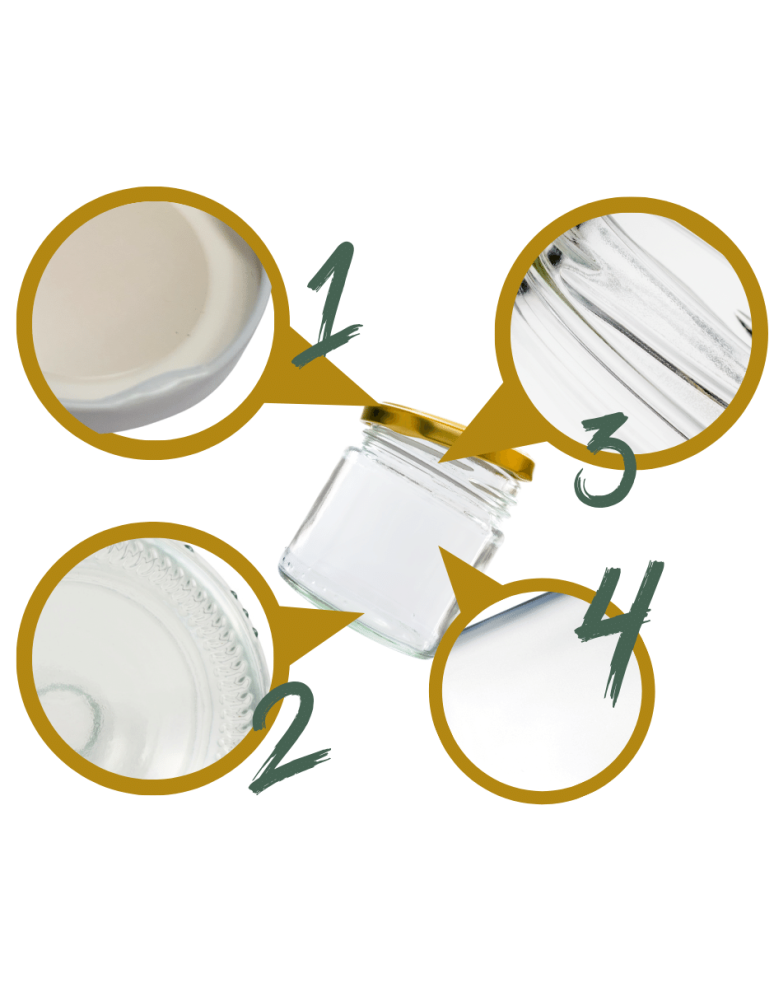 1

3

2

4