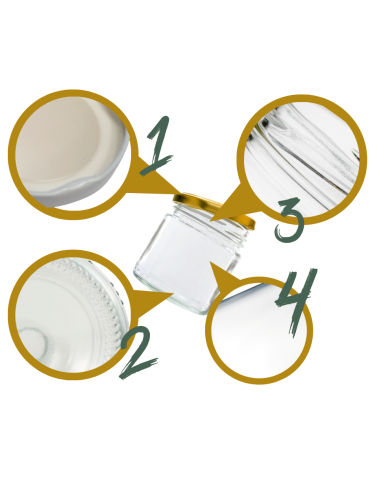 1
3
2
4