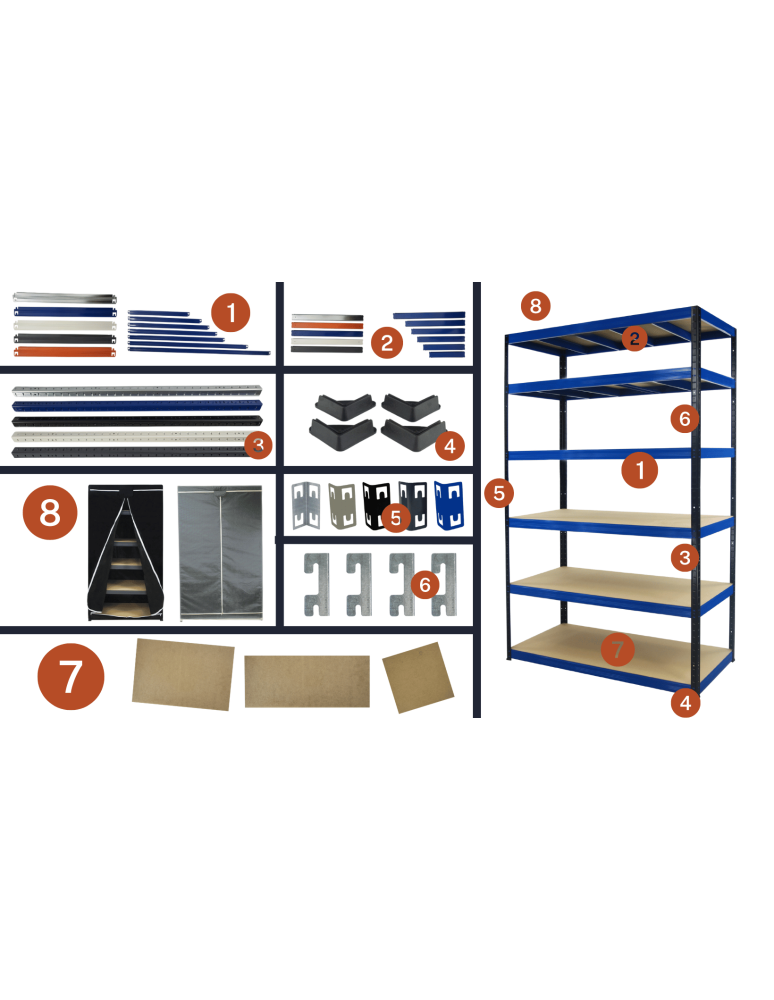 1

2

3

4

8

5

6

7

8

2

6

1

5

3

7

4