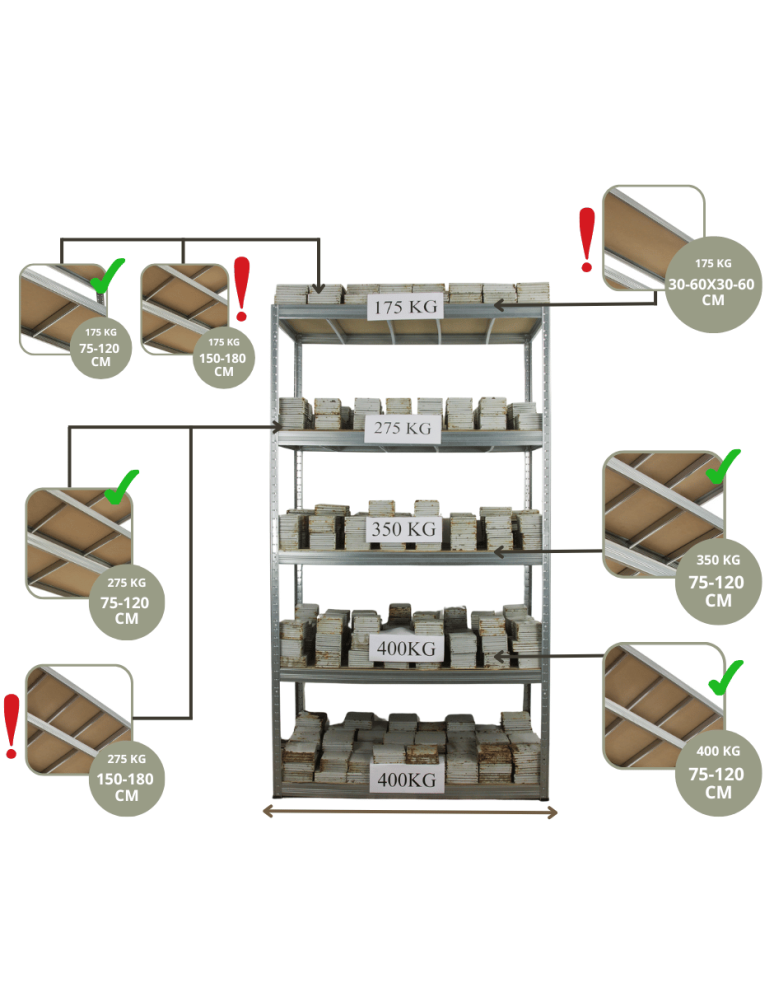 175 KG
75-120 CM

175 KG
150-180 CM

175 KG
30-60X30-60 CM

175 KG

275 KG

350 KG

400KG

400KG

275 KG
75-120 CM

275 KG
150-180 CM

350 KG
75-120 CM

400 KG
75-120 CM