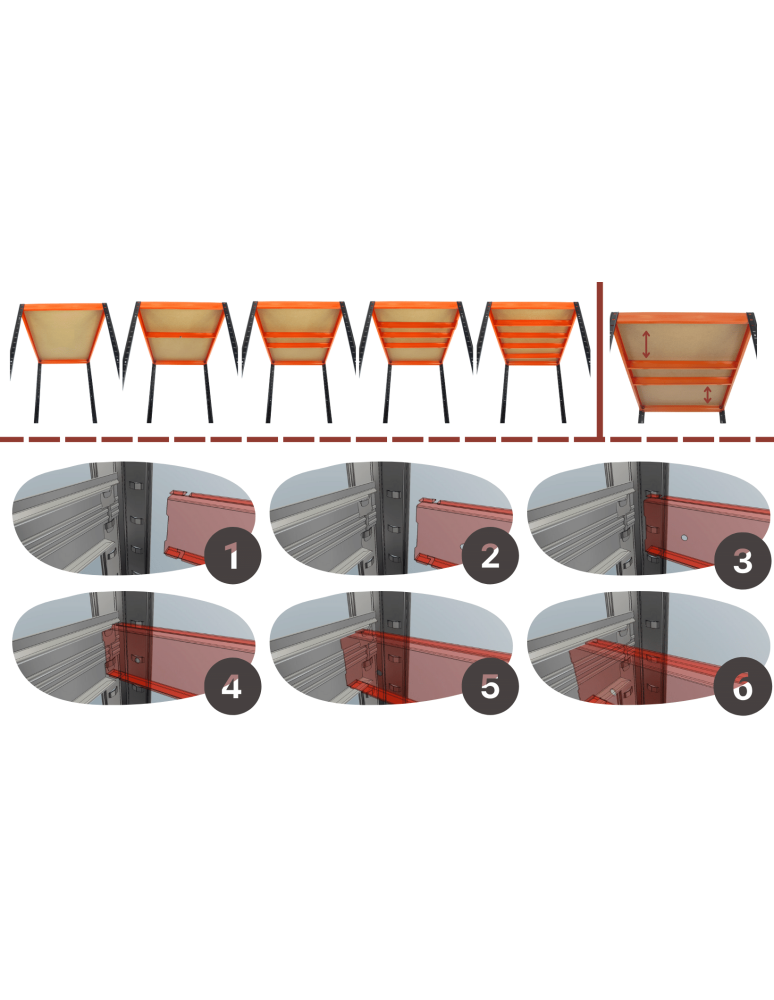 1

2

3

4

5

6