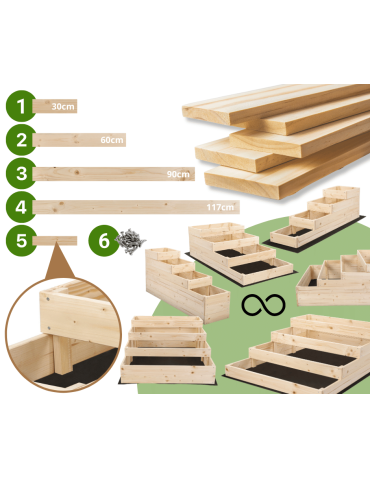 1 30cm
2 60cm
3 90cm
4 117cm
5
6