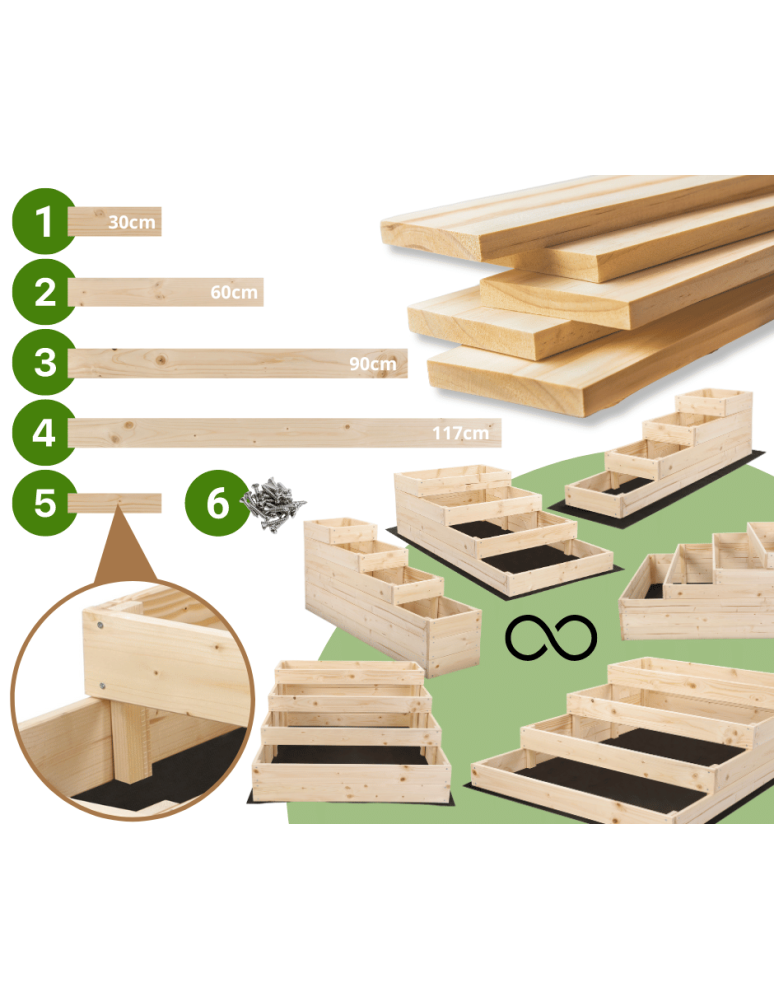 1 30cm
2 60cm
3 90cm
4 117cm
5
6