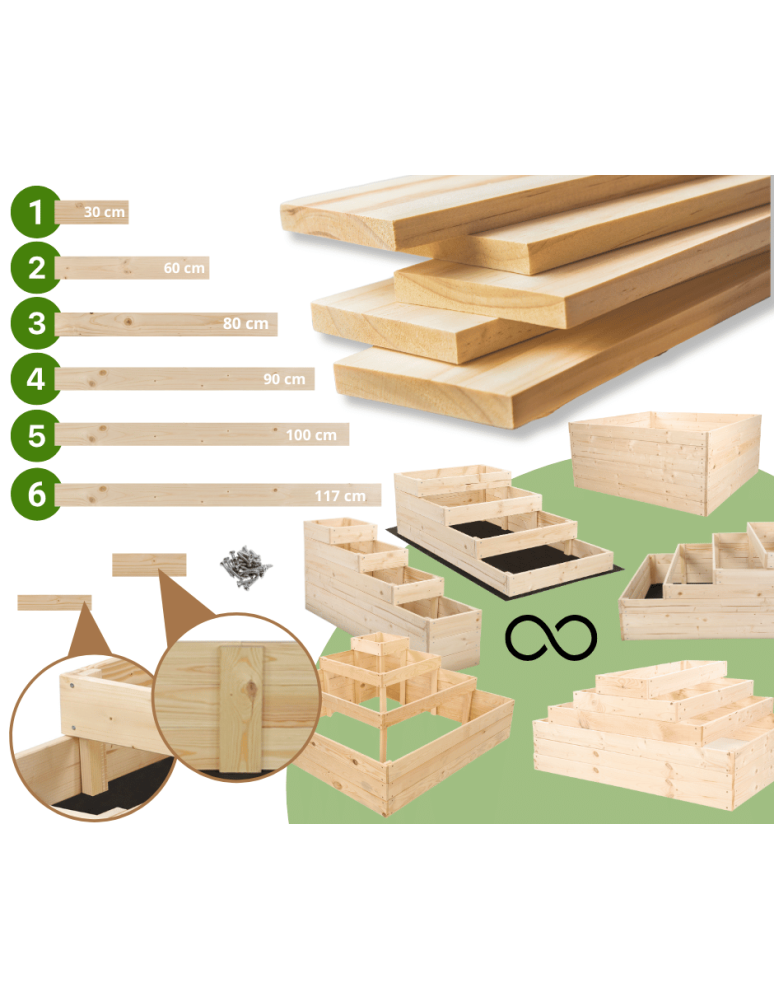 1 30 cm
2 60 cm
3 80 cm
4 90 cm
5 100 cm
6 117 cm