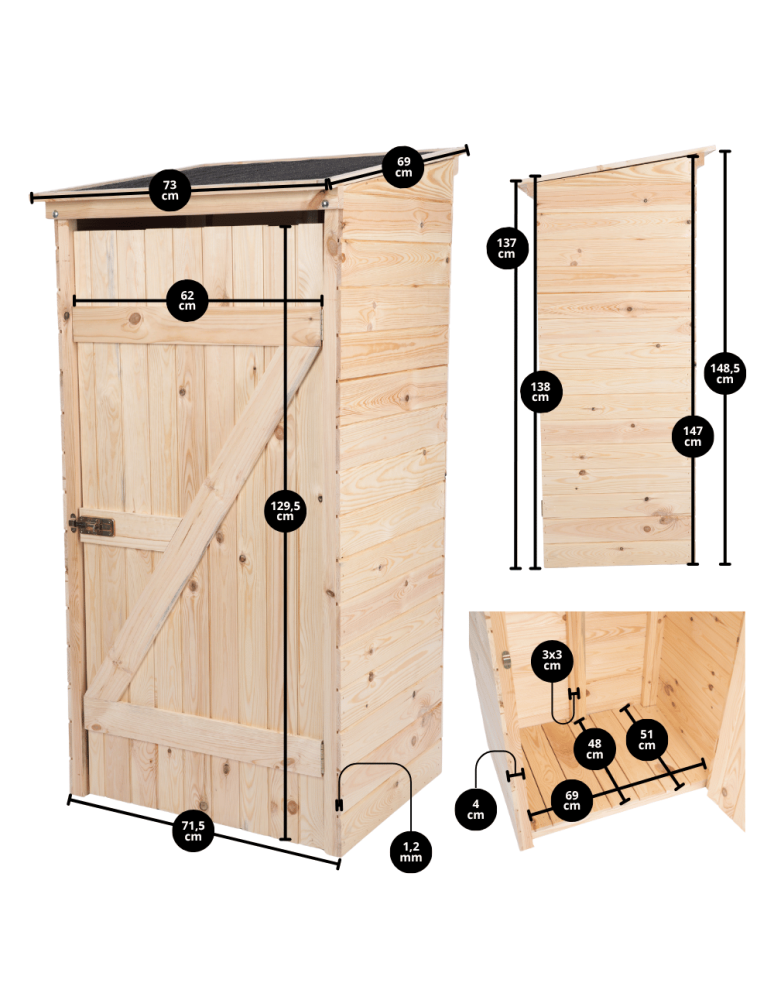 73 cm

69 cm

62 cm

129,5 cm

71,5 cm

1,2 mm

137 cm

138 cm

147 cm

148,5 cm

3x3 cm

48 cm

51 cm

4 cm

69 cm