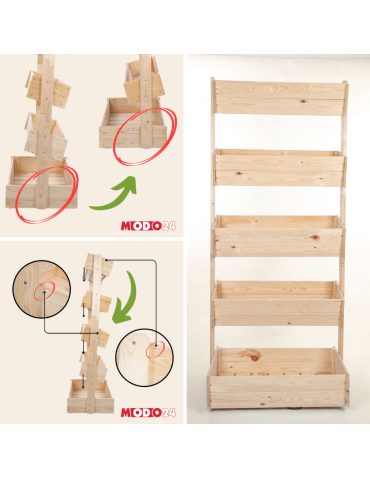 MODO24

MODO24