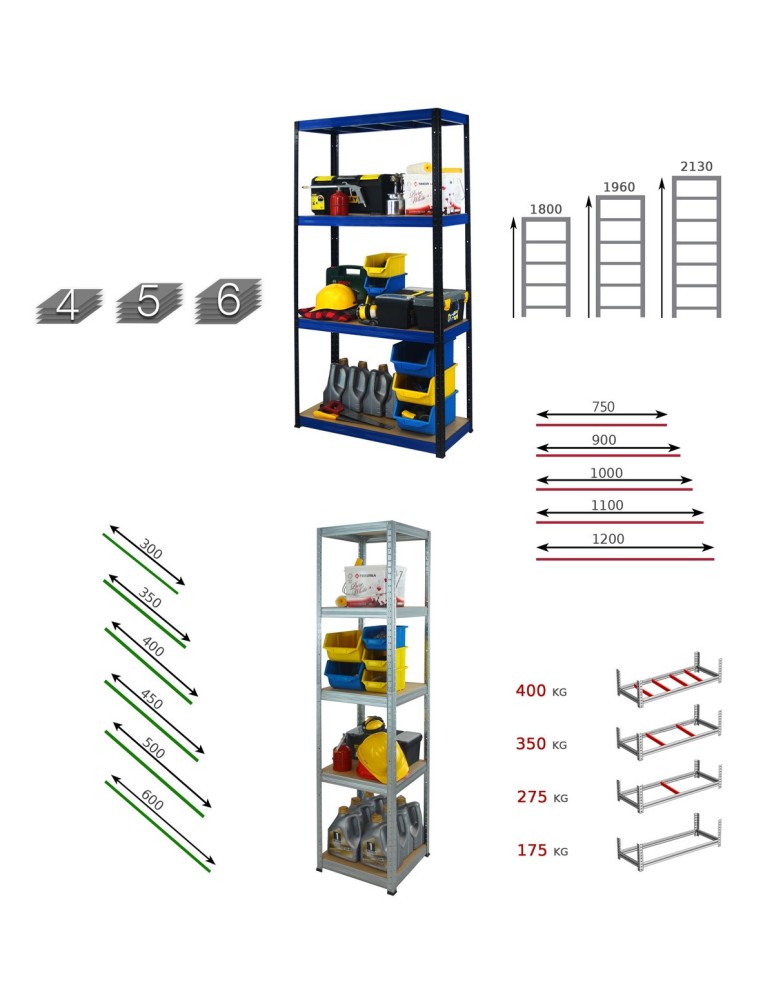 4 5 6

1800 1960 2130

750
900
1000
1100
1200

300
350
400
450
500
600

400 KG
350 KG
275 KG
175 KG